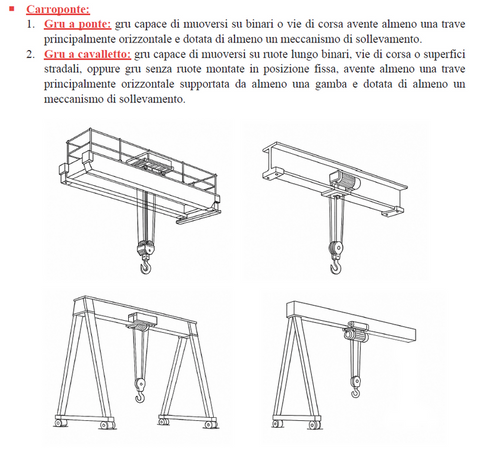 ▪ Carroponte:

1. Gru a ponte: gru capace di muoversi su binari o vie di corsa avente almeno una trave principalmente orizzontale e dotata di almeno un meccanismo di sollevamento.

2. Gru a cavalletto: gru capace di muoversi su ruote lungo binari, vie di corsa o superfici stradali, oppure gru senza ruote montate in posizione fissa, avente almeno una trave principalmente orizzontale supportata da almeno una gamba e dotata di almeno un meccanismo di sollevamento.